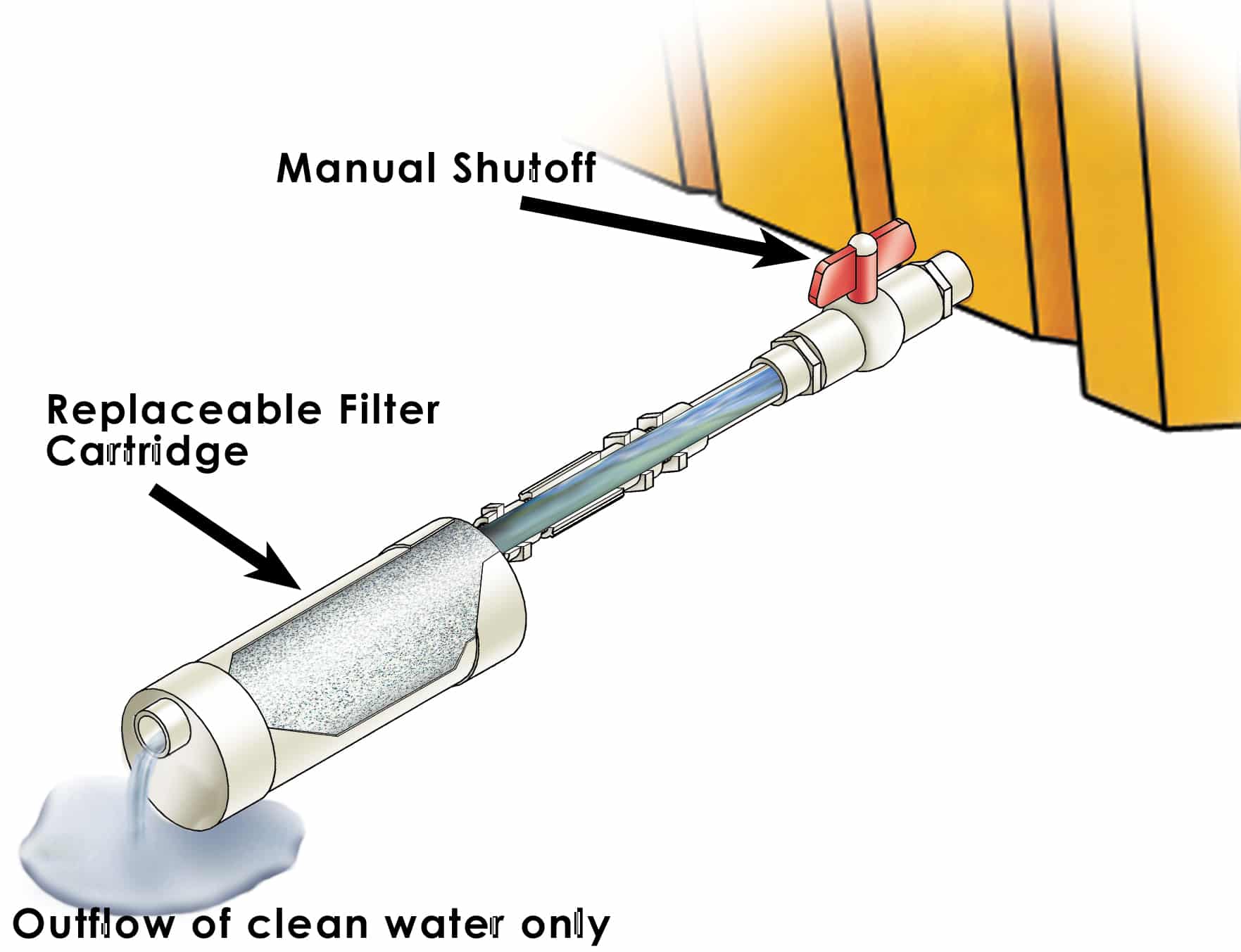 Manual Shutoff

Replaceable Filter Cartridge

Outflow of clean water only